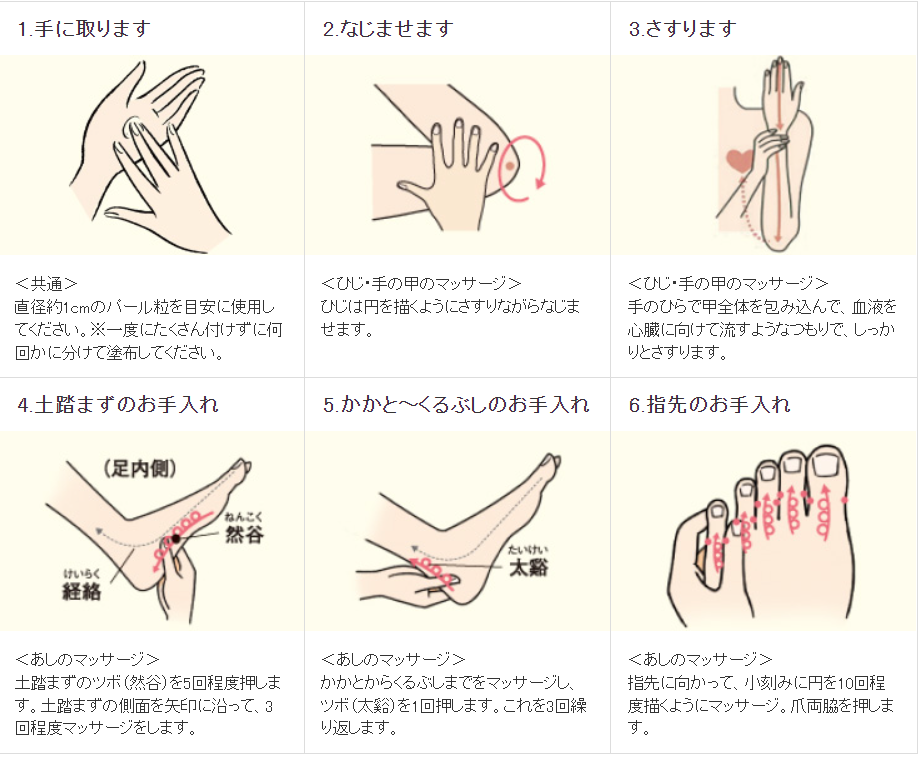 1.手に取ります

＜共通＞
直径約1cmのパール粒を目安に使用してください。※一度にたくさん付けずに何回かに分けて塗布してください。

2.なじませます

＜ひじ・手の甲のマッサージ＞
ひじは円を描くようにさすりながらなじませます。

3.さすります

＜ひじ・手の甲のマッサージ＞
手のひらで甲全体を包み込んで、血液を心臓に向けて流すようなつもりで、しっかりとさすります。

4.土踏まずのお手入れ

（足内側）
ねんこく
然谷
けいらく
経絡

＜あしのマッサージ＞
土踏まずのツボ（然谷）を5回程度押します。土踏まずの側面を矢印に沿って、3回程度マッサージをします。

5.かかと〜くるぶしのお手入れ

たいけい
太谿

＜あしのマッサージ＞
かかとからくるぶしまでをマッサージし、ツボ（太谿）を1回押します。これを3回繰り返します。

6.指先のお手入れ

＜あしのマッサージ＞
指先に向かって、小刻みに円を10回程度描くようにマッサージ。爪両脇を押します。